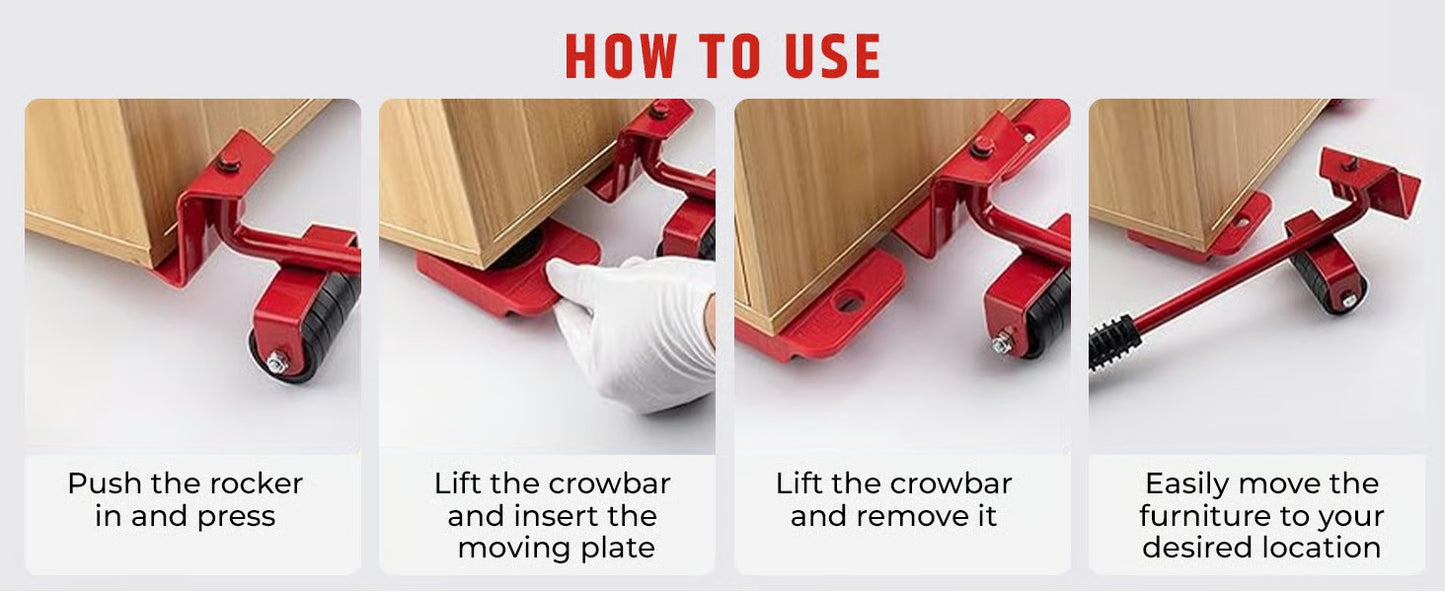 HOW TO USE

Push the rocker in and press

Lift the crowbar and insert the moving plate

Lift the crowbar and remove it

Easily move the furniture to your desired location