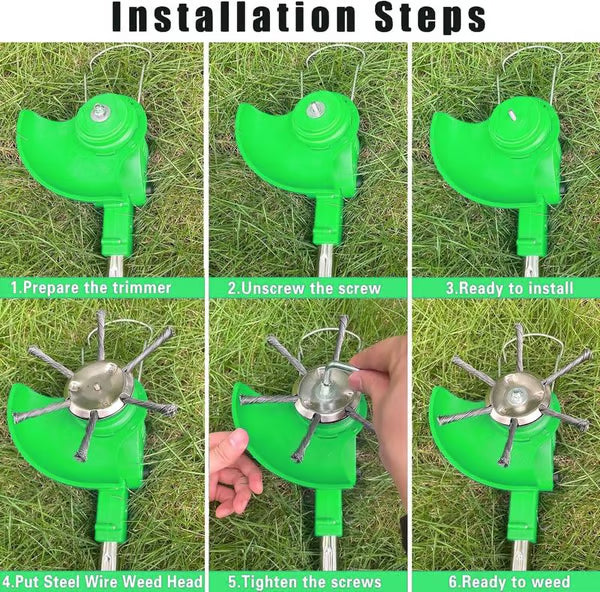 Installation Steps

1.Prepare the trimmer

2.Unscrew the screw

3.Ready to install

4.Put Steel Wire Weed Head

5.Tighten the screws

6.Ready to weed