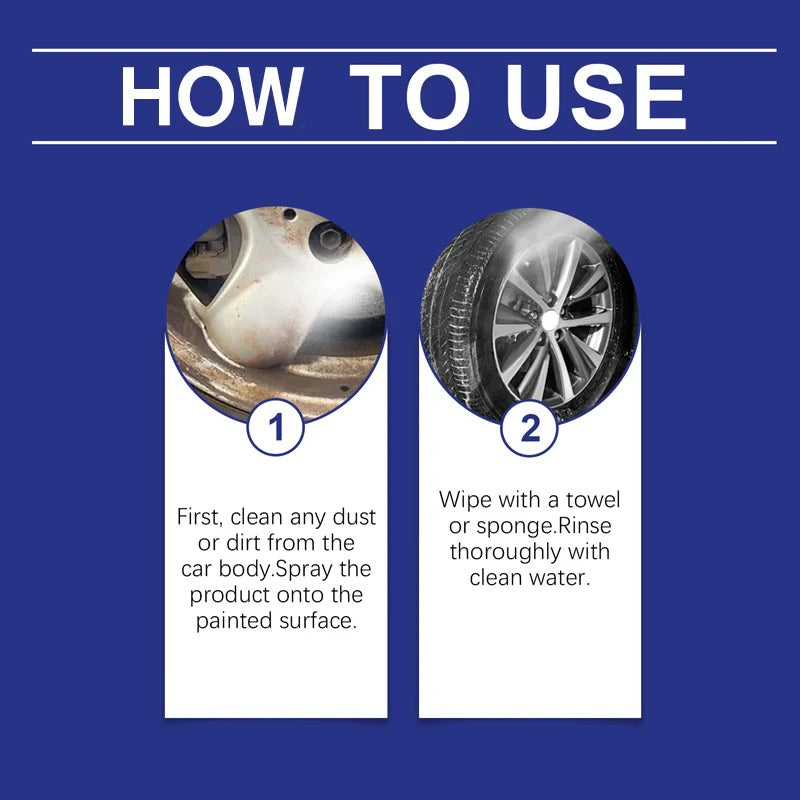 HOW TO USE

1

First, clean any dust or dirt from the car body.Spray the product onto the painted surface.

2

Wipe with a towel or sponge.Rinse thoroughly with clean water.