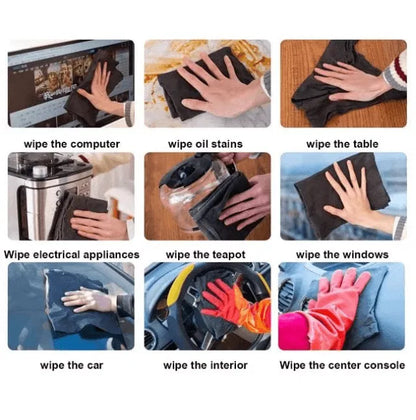 wipe the computer

wipe oil stains

wipe the table

Wipe electrical appliances

wipe the teapot

wipe the windows

wipe the car

wipe the interior

Wipe the center console